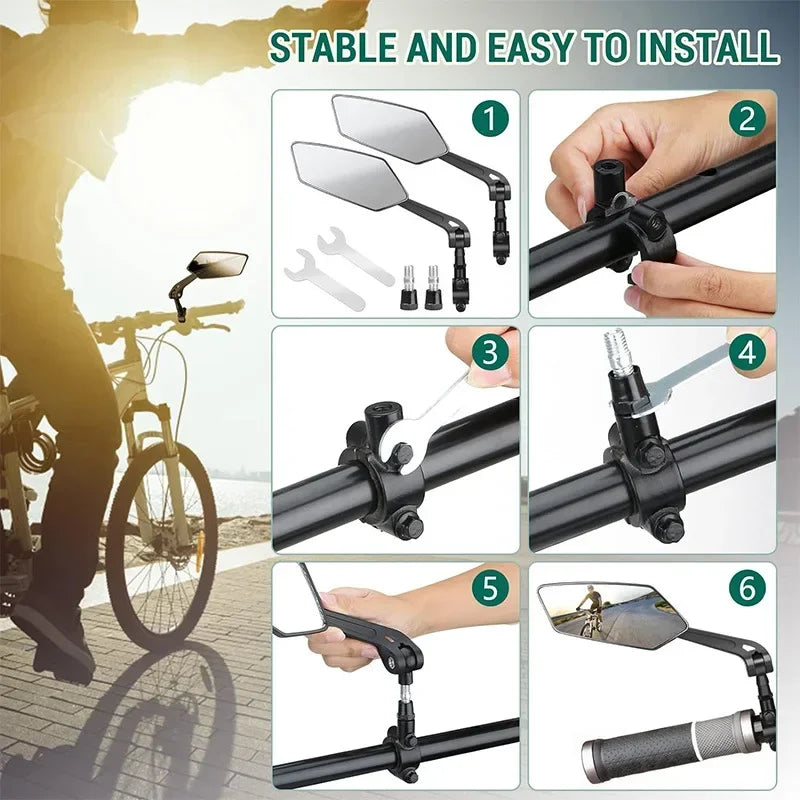 STABLE AND EASY TO INSTALL

1

2

3

4

5

6